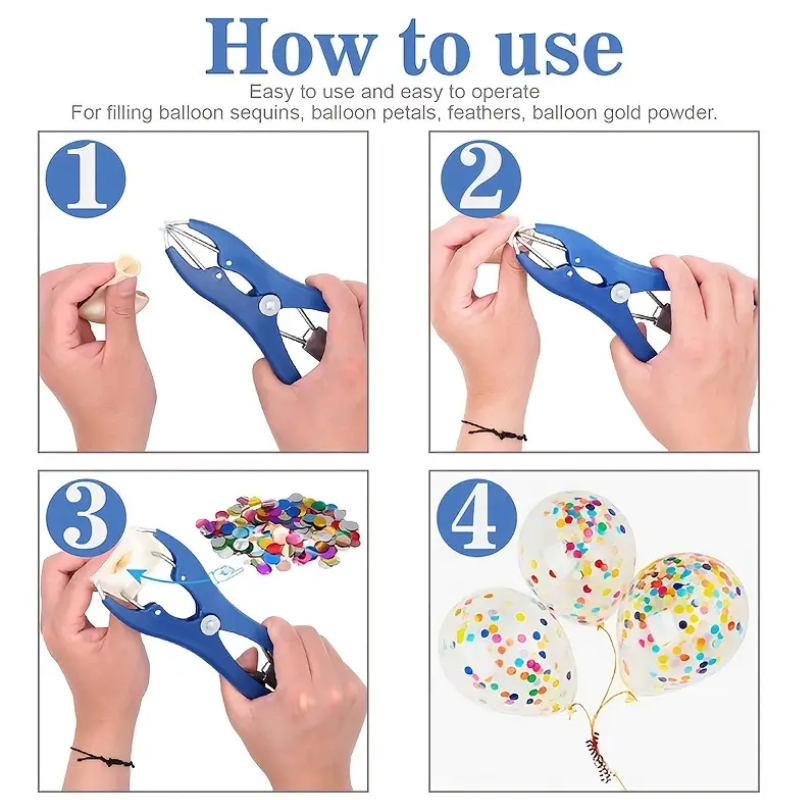 How to use

Easy to use and easy to operate
For filling balloon sequins, balloon petals, feathers, balloon gold powder.

1

2

3

4