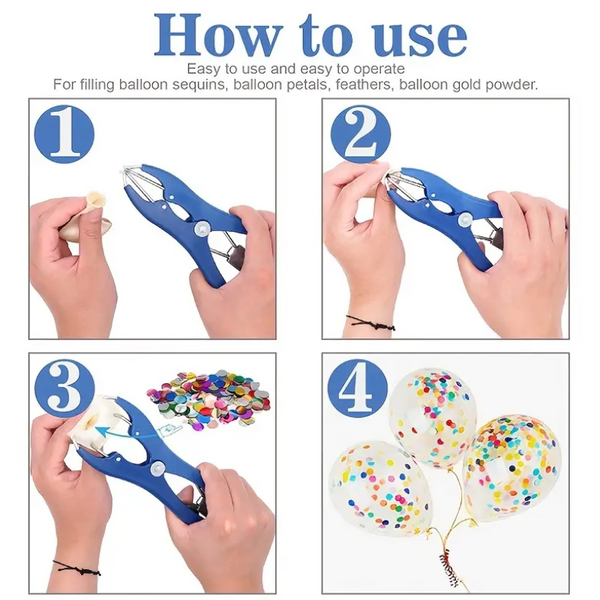 How to use

Easy to use and easy to operate
For filling balloon sequins, balloon petals, feathers, balloon gold powder.

1

2

3

4